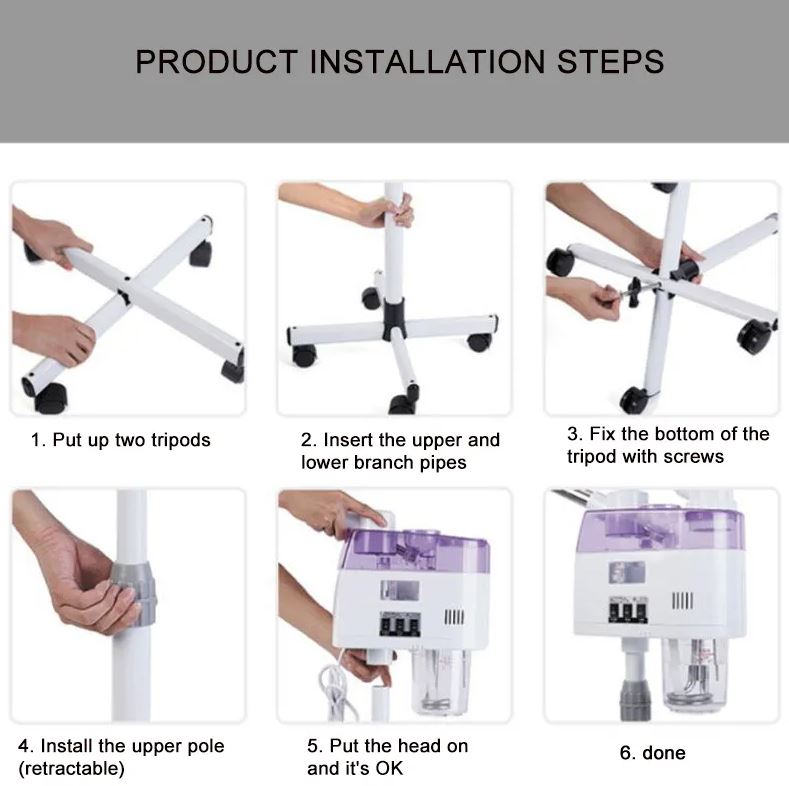 PRODUCT INSTALLATION STEPS

1. Put up two tripods

2. Insert the upper and lower branch pipes

3. Fix the bottom of the tripod with screws

4. Install the upper pole (retractable)

5. Put the head on and it's OK

6. done